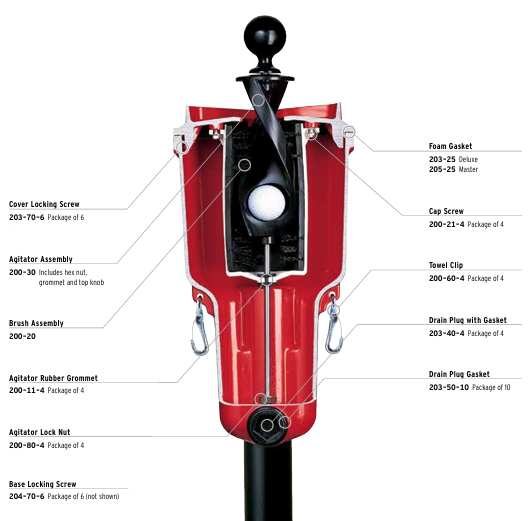 Cover Locking Screw
203-70-6 Package of 6

Agitator Assembly
200-30 Includes hex nut, grommet and top knob

Brush Assembly
200-20

Agitator Rubber Grommet
200-11-4 Package of 4

Agitator Lock Nut
200-80-4 Package of 4

Base Locking Screw
204-70-6 Package of 6 (not shown)

Foam Gasket
203-25 Deluxe
205-25 Master

Cap Screw
200-21-4 Package of 4

Towel Clip
200-60-4 Package of 4

Drain Plug with Gasket
203-40-4 Package of 4

Drain Plug Gasket
203-50-10 Package of 10