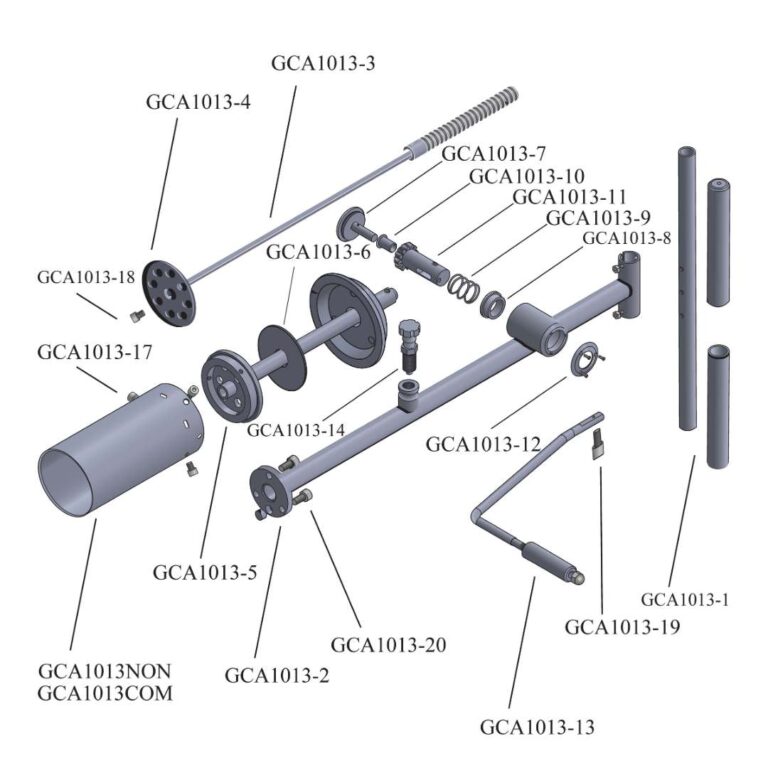 GCA1013-3
GCA1013-4
GCA1013-7
GCA1013-10
GCA1013-11
GCA1013-9
GCA1013-8
GCA1013-6
GCA1013-18
GCA1013-17
GCA1013-14
GCA1013-12
GCA1013-5
GCA1013-1
GCA1013-19
GCA1013-20
GCA1013NON
GCA1013COM
GCA1013-2
GCA1013-13