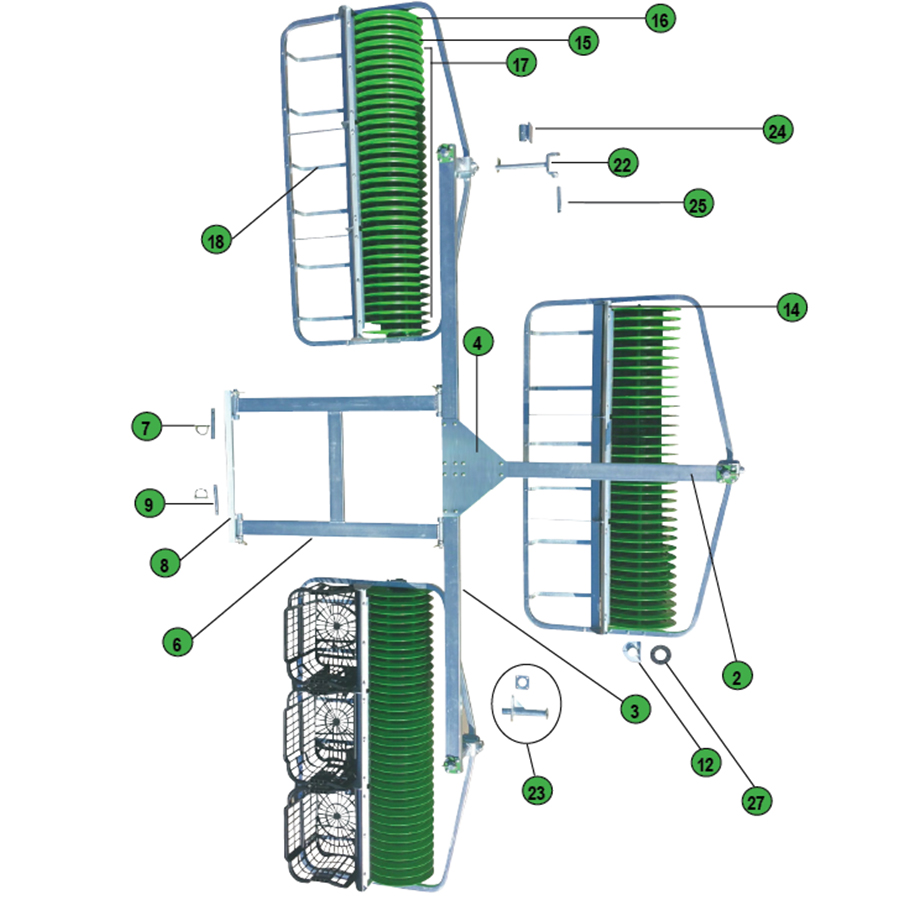 16
15
17
24
22
25
18
14
4
7
9
8
6
2
3
12
27
23